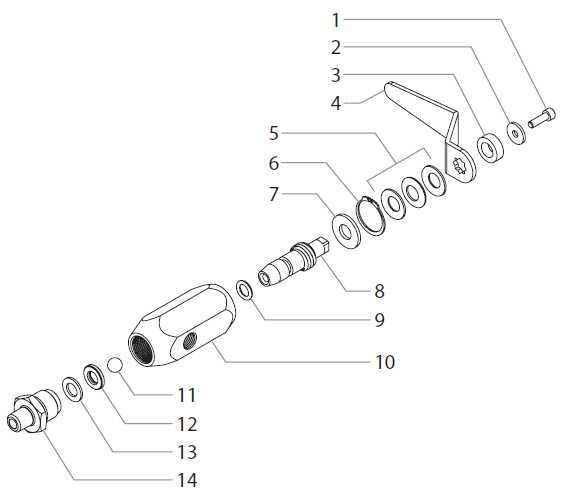 1
2
3
4
5
6
7
8
9
10
11
12
13
14